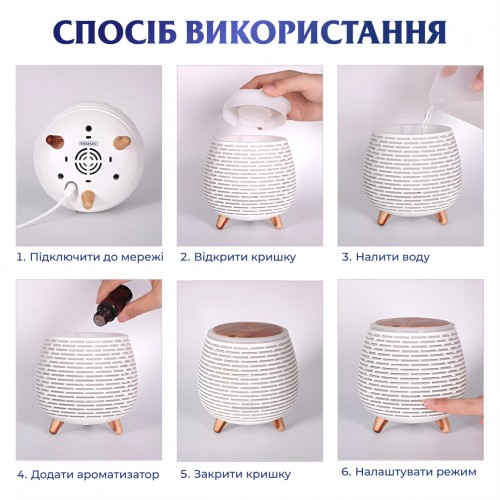 СПОСІБ ВИКОРИСТАННЯ

1. Підключити до мережі

2. Відкрити кришку

3. Налити воду

4. Додати ароматизатор

5. Закрити кришку

6. Налаштувати режим